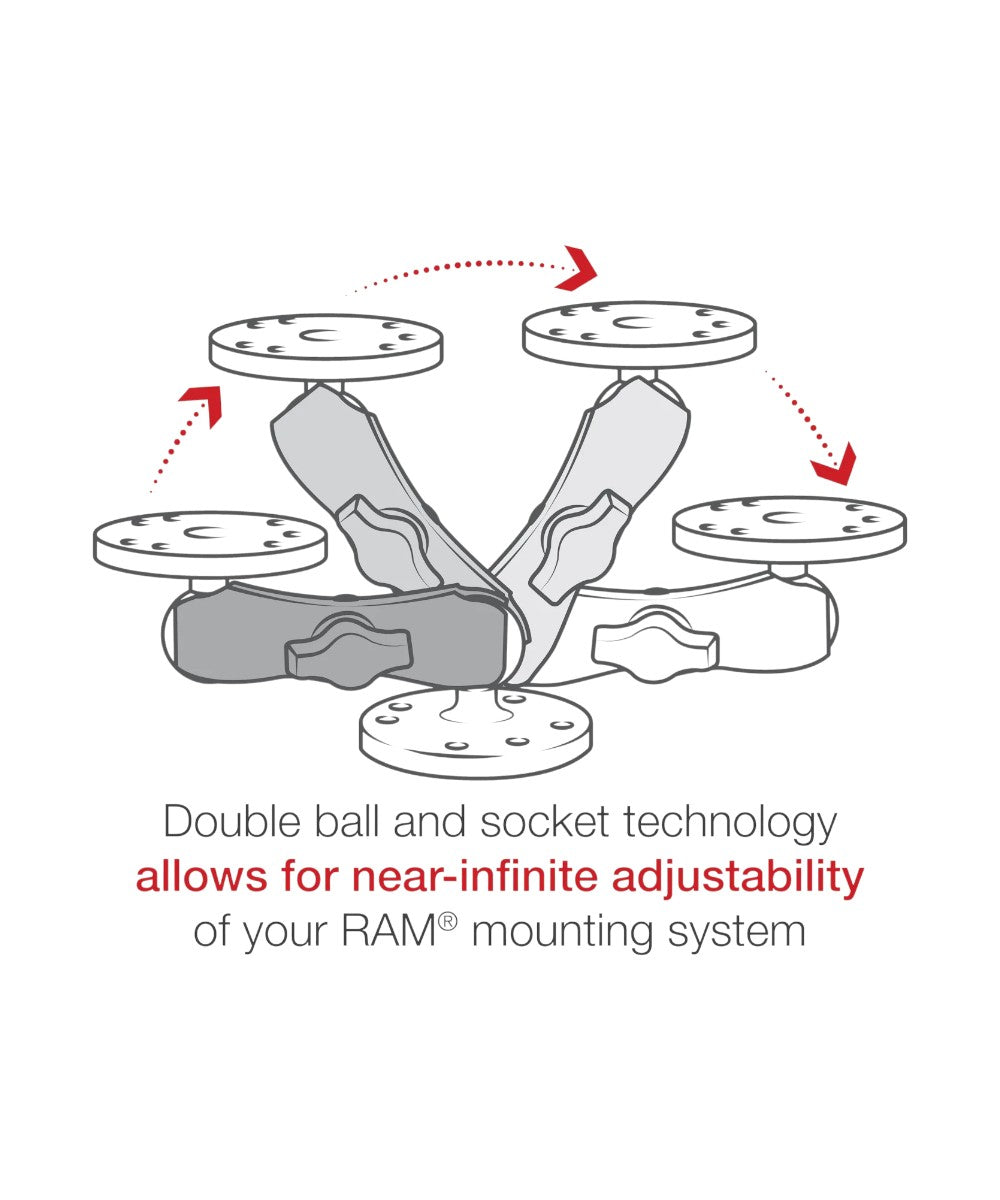 Double ball and socket technology
allows for near-infinite adjustability
of your RAM® mounting system