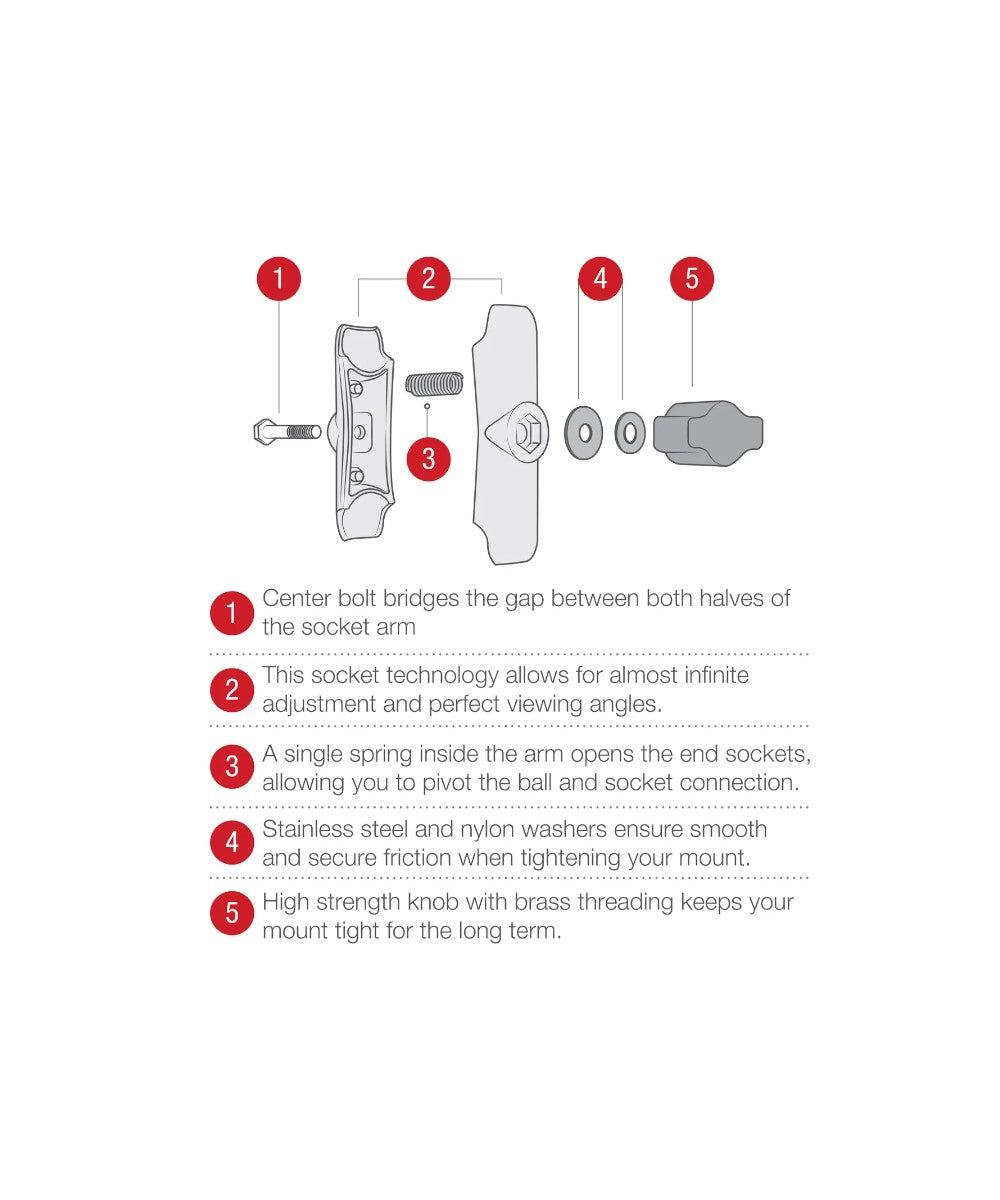 1 2 4 5

3

1 Center bolt bridges the gap between both halves of the socket arm

2 This socket technology allows for almost infinite adjustment and perfect viewing angles.

3 A single spring inside the arm opens the end sockets, allowing you to pivot the ball and socket connection.

4 Stainless steel and nylon washers ensure smooth and secure friction when tightening your mount.

5 High strength knob with brass threading keeps your mount tight for the long term.