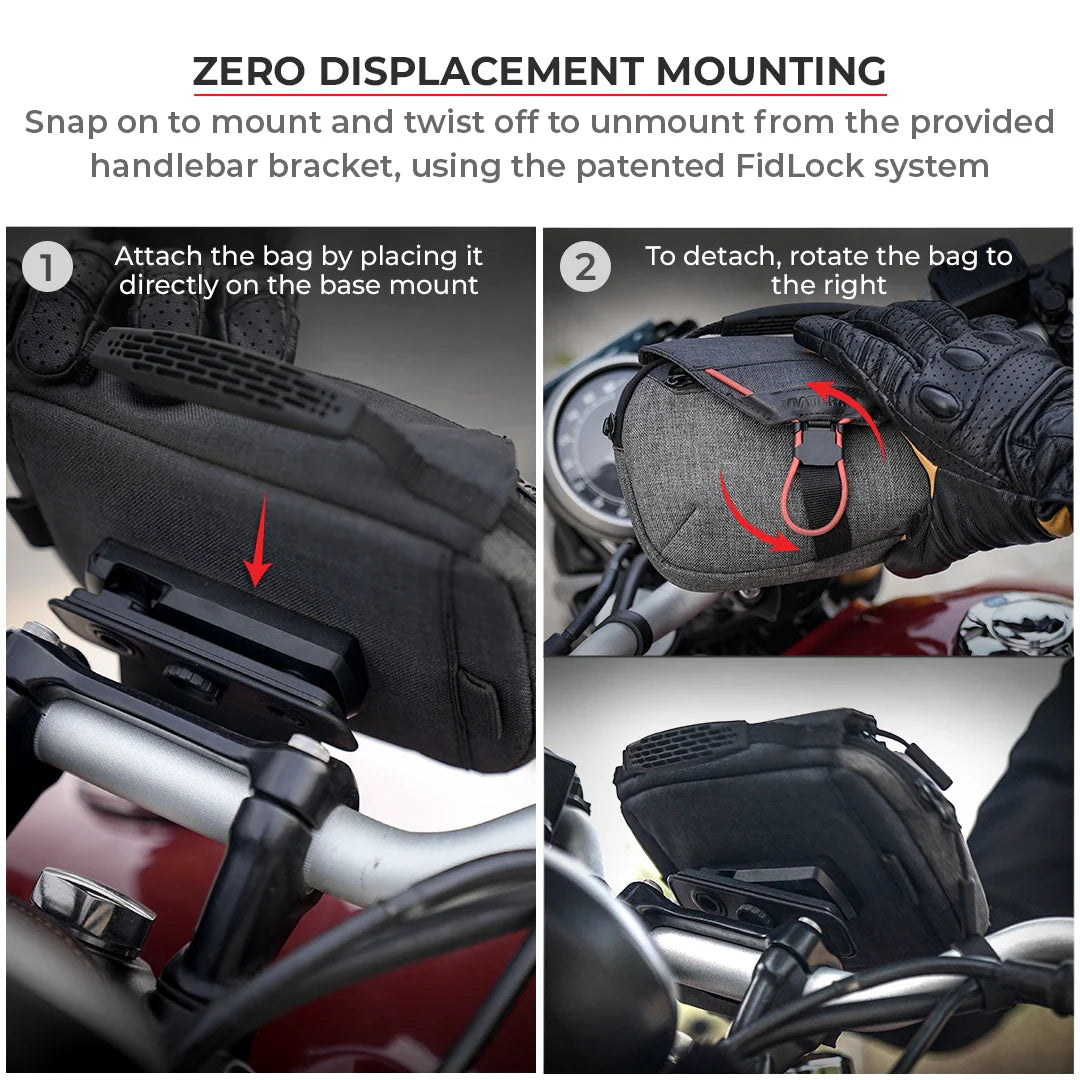 ZERO DISPLACEMENT MOUNTING

Snap on to mount and twist off to unmount from the provided handlebar bracket, using the patented FidLock system

1 Attach the bag by placing it directly on the base mount

2 To detach, rotate the bag to the right