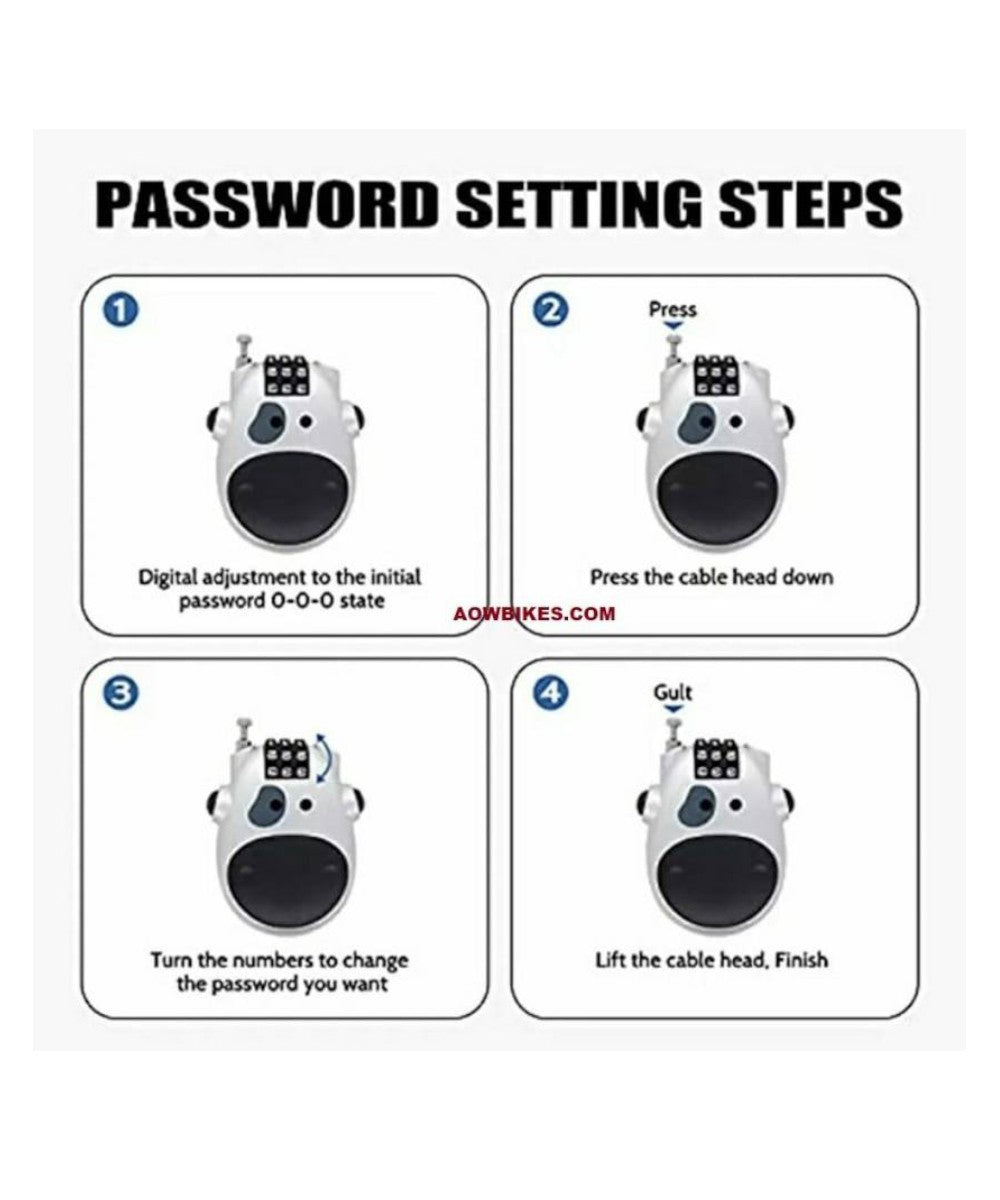 PASSWORD SETTING STEPS

1

Digital adjustment to the initial password 0-0-0 state

2

Press

Press the cable head down

AOWBIKES.COM

3

Turn the numbers to change the password you want

4

Gult

Lift the cable head, Finish