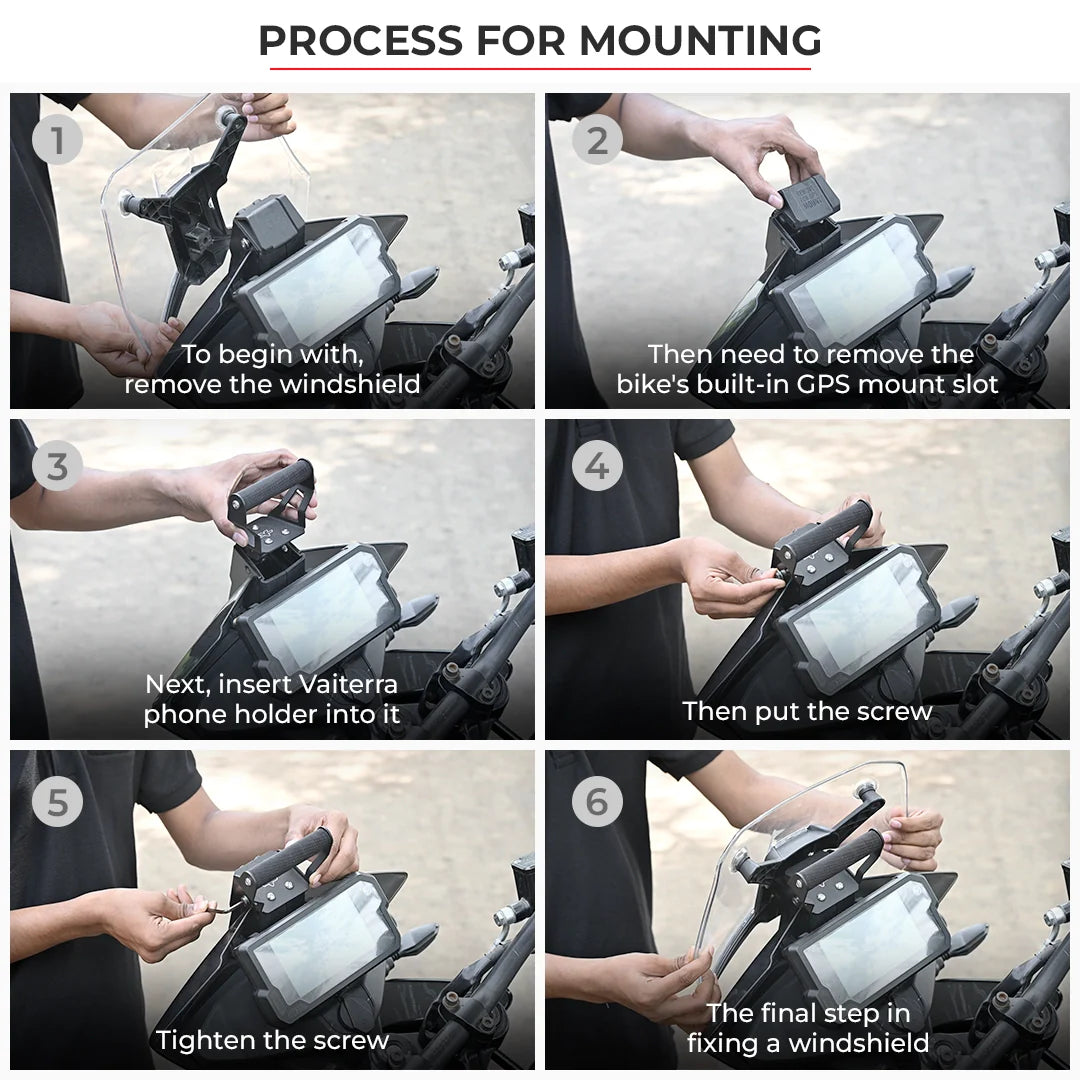 PROCESS FOR MOUNTING

1
To begin with, remove the windshield

2
Then need to remove the bike's built-in GPS mount slot

3
Next, insert Vaiterra phone holder into it

4
Then put the screw

5
Tighten the screw

6
The final step in fixing a windshield