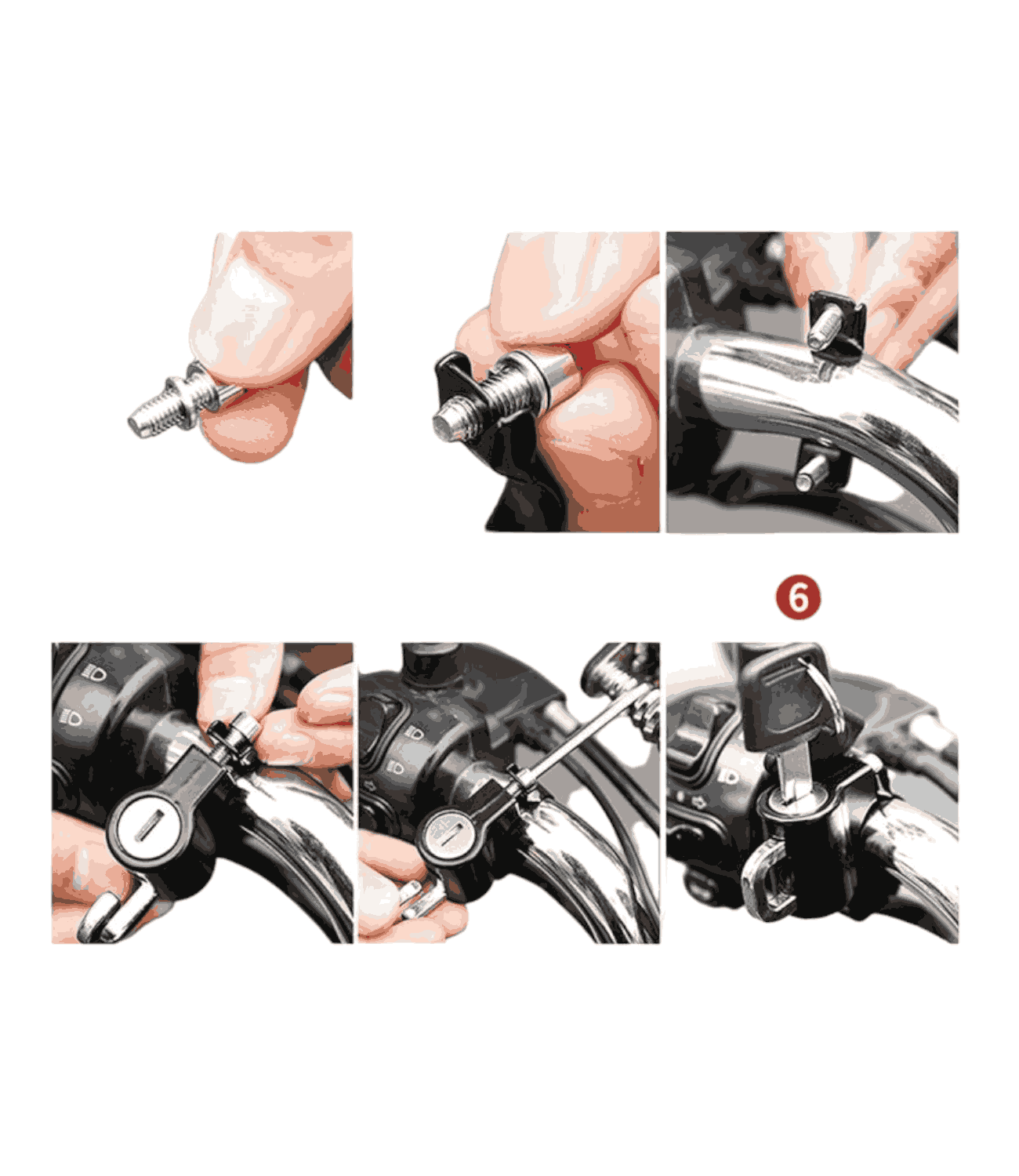 6